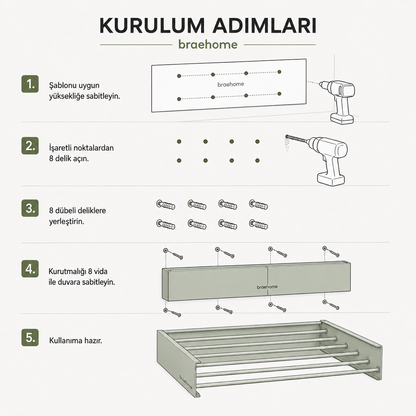 KURULUM ADIMLARI

braehome

1. Şablonu uygun yüksekliğe sabitleyin.

braehome

2. İşaretli noktalardan 8 delik açın.

3. 8 dübeli deliklere yerleştirin.

4. Kurutmalığı 8 vida ile duvara sabitleyin.

braehome

5. Kullanıma hazır.

braehome